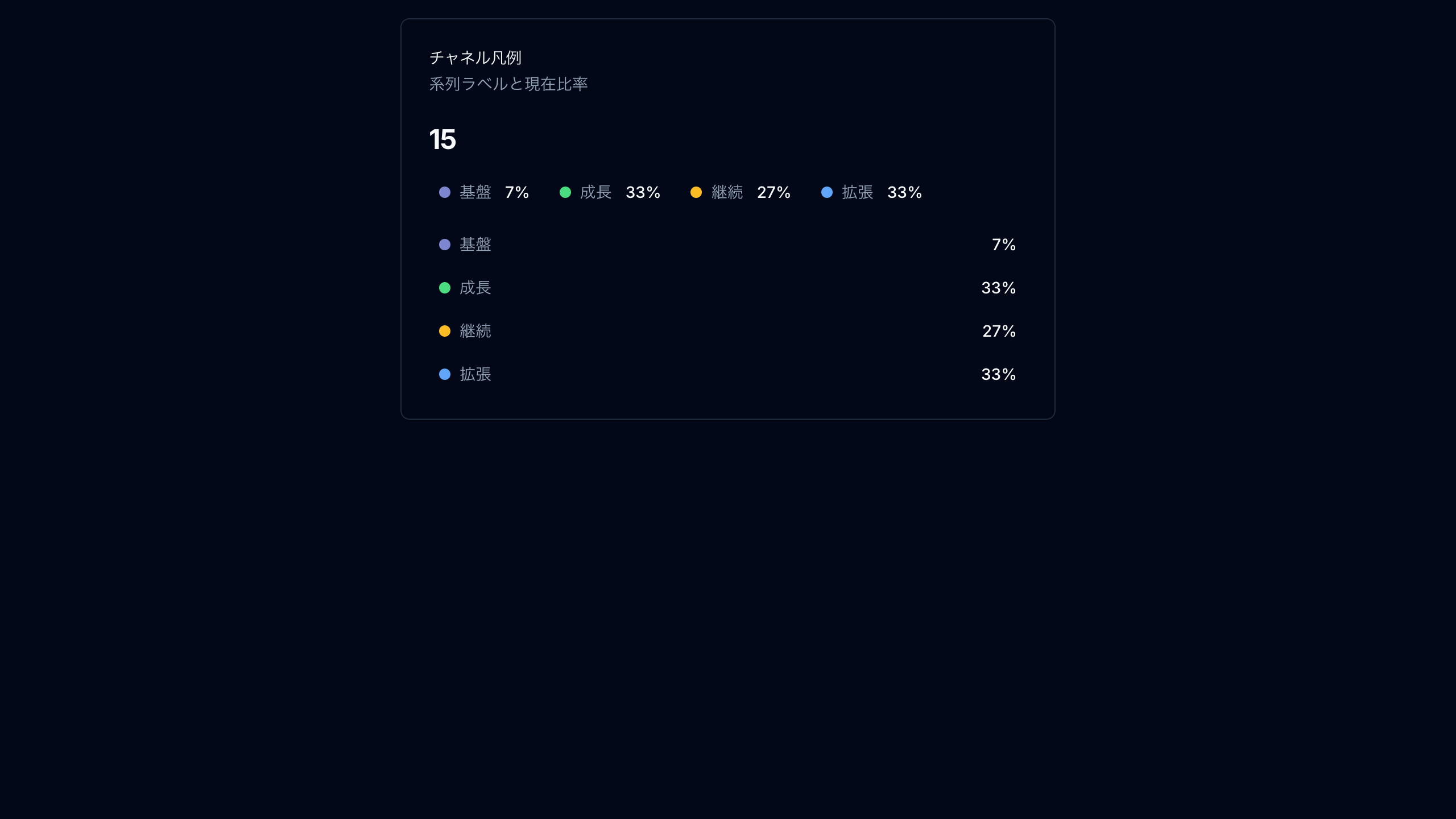 チャネル凡例
系列ラベルと現在比率

15

基盤 7% 成長 33% 継続 27% 拡張 33%

基盤 7%
成長 33%
継続 27%
拡張 33%